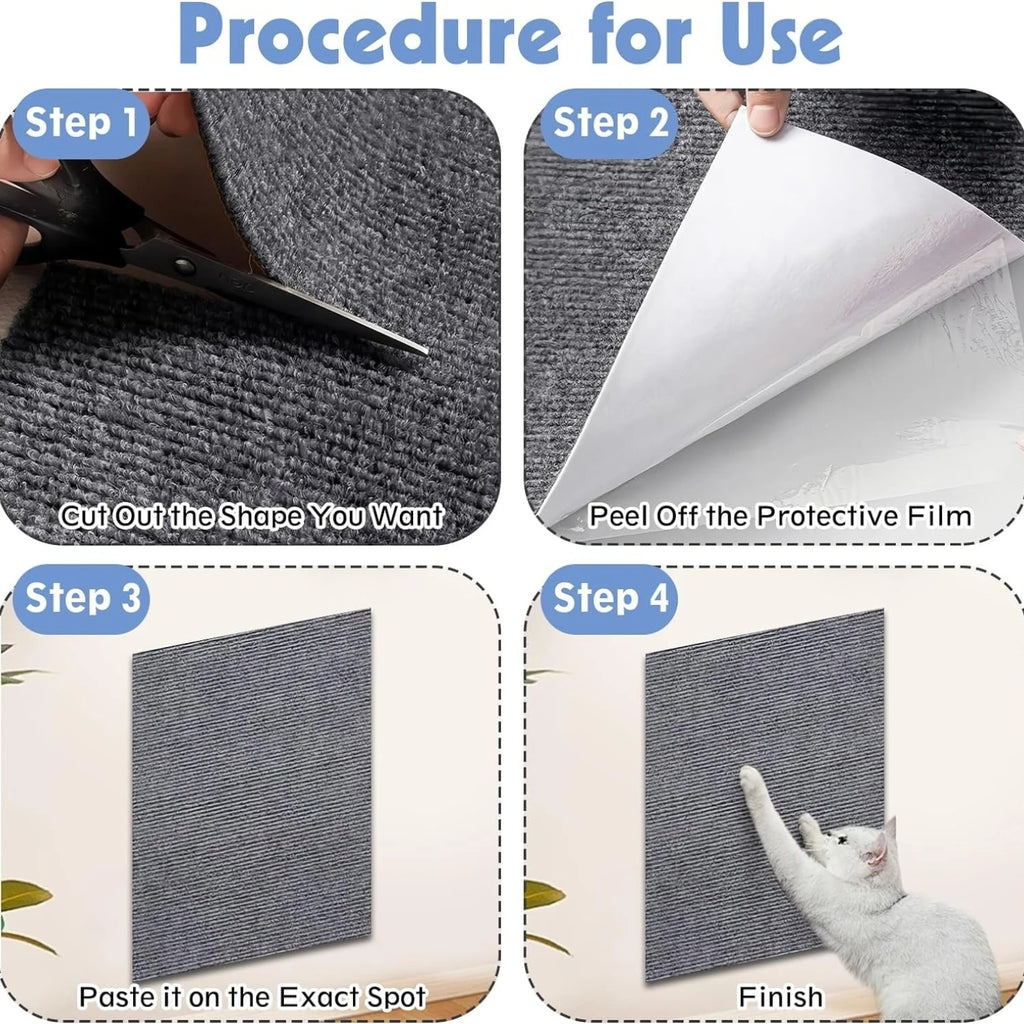 Procedure for Use

Step 1

Cut Out the Shape You Want

Step 2

Peel Off the Protective Film

Step 3

Paste it on the Exact Spot

Step 4

Finish