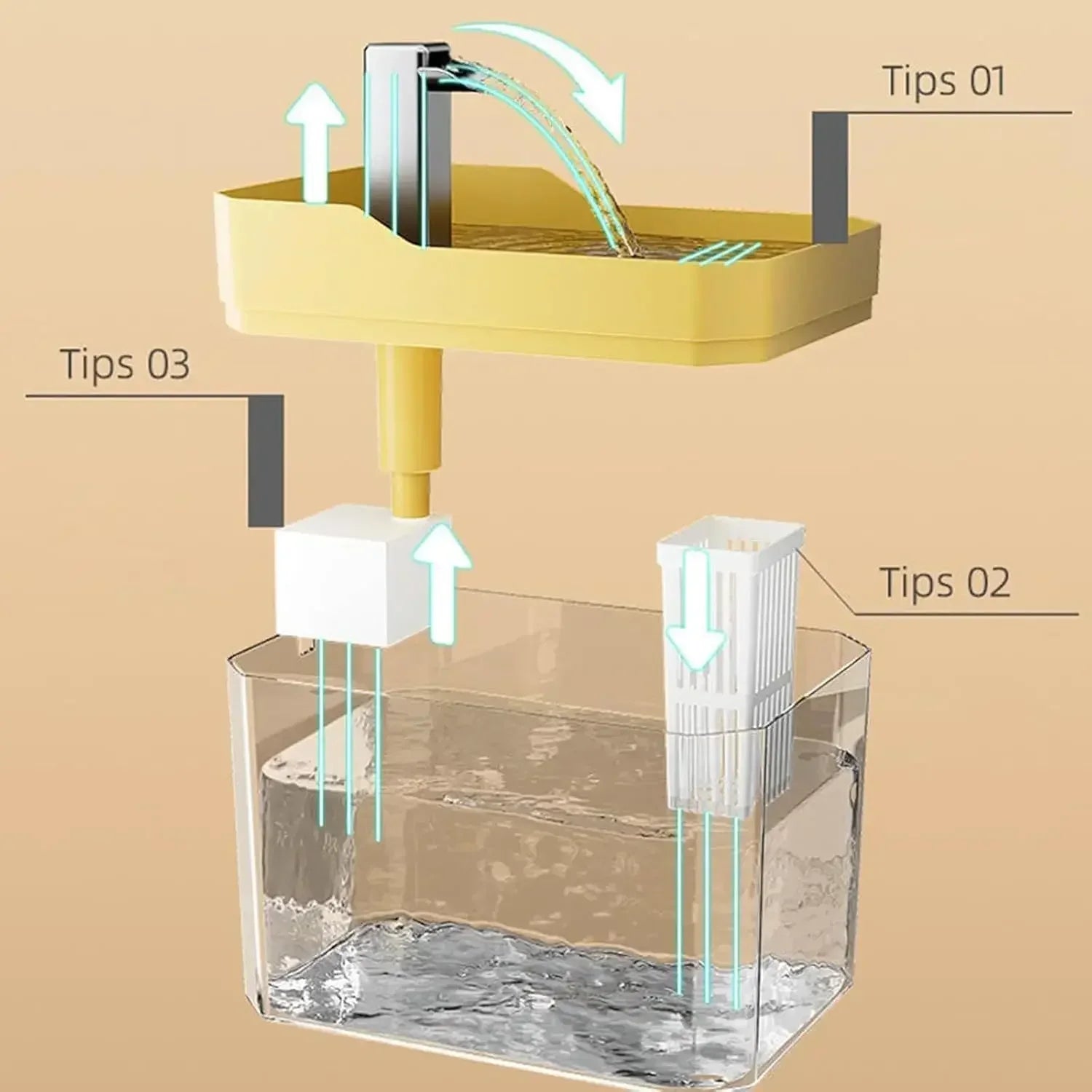 Tips 01

Tips 03

Tips 02