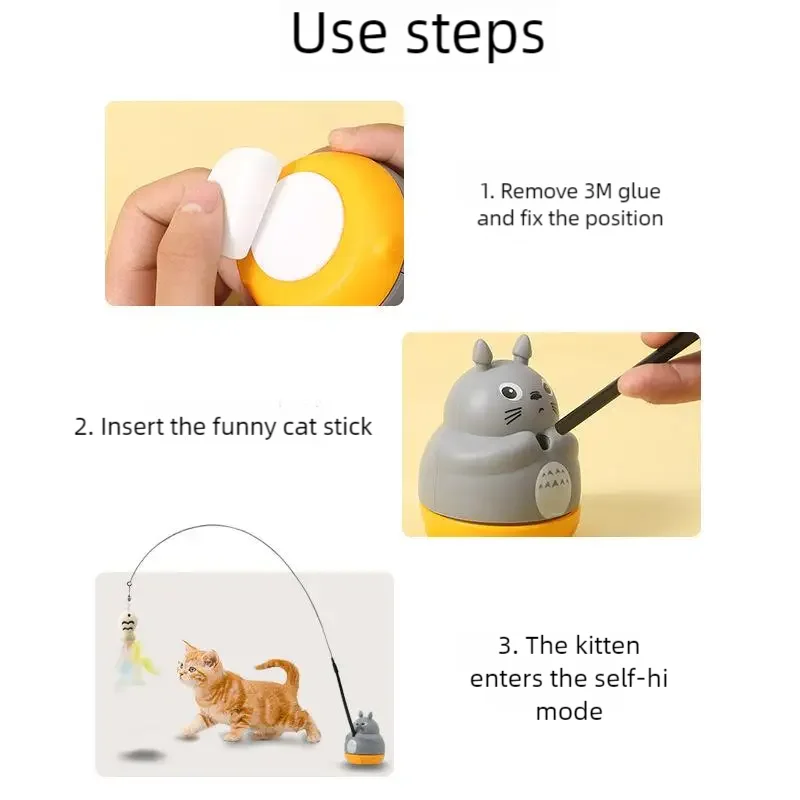 Use steps

1. Remove 3M glue and fix the position

2. Insert the funny cat stick

3. The kitten enters the self-hi mode